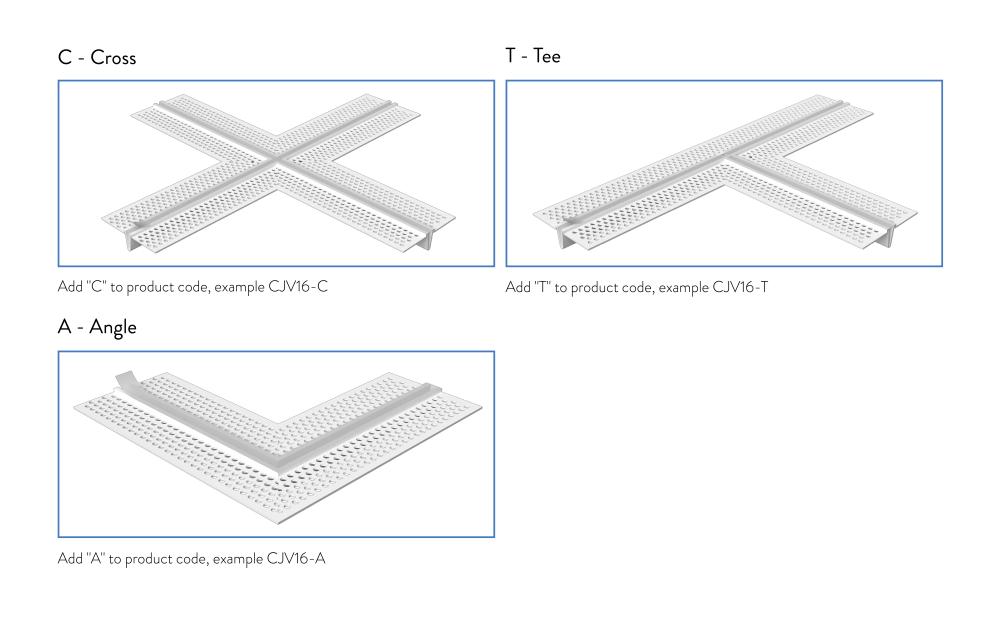 C - Cross

Add "C" to product code, example CJV16-C

T - Tee

Add "T" to product code, example CJV16-T

A - Angle

Add "A" to product code, example CJV16-A